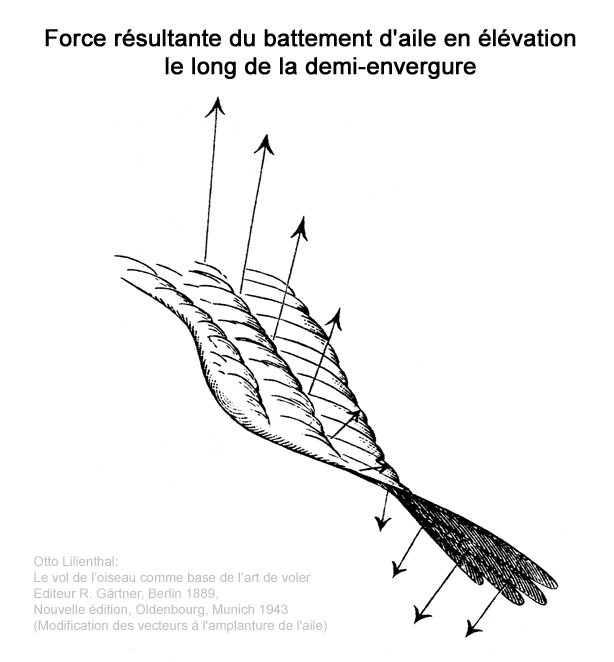 Force résultante du battement d'aile en élévation
le long de la demi-envergure

Otto Lilienthal:
Le vol de l'oiseau comme base de l'art de voler
Editeur R. Gärtner, Berlin 1889,
Nouvelle édition, Oldenbourg, Munich 1943
(Modification des vecteurs à l'amplanture de l'aile)